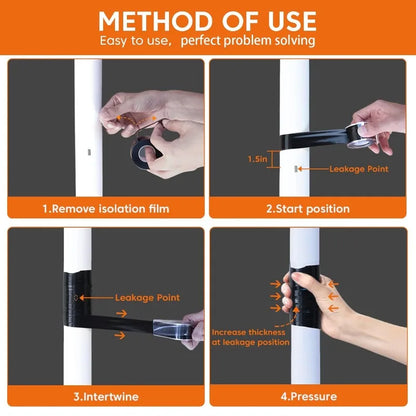 METHOD OF USE
Easy to use, perfect problem solving

1.Remove isolation film

1.5in
Leakage Point
2.Start position

Leakage Point
3.Intertwine

Increase thickness at leakage position
4.Pressure