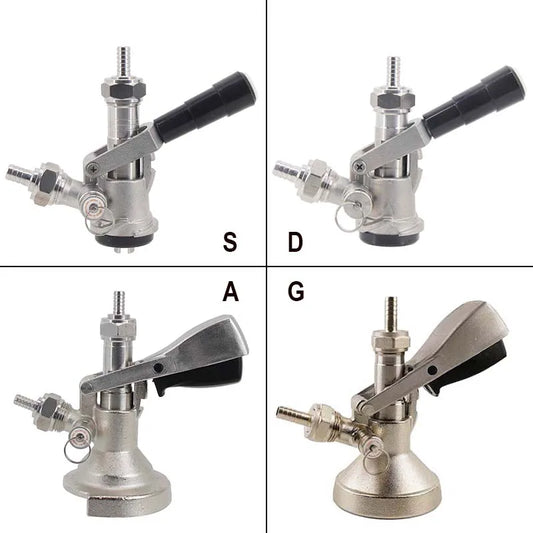 S

D

A

G