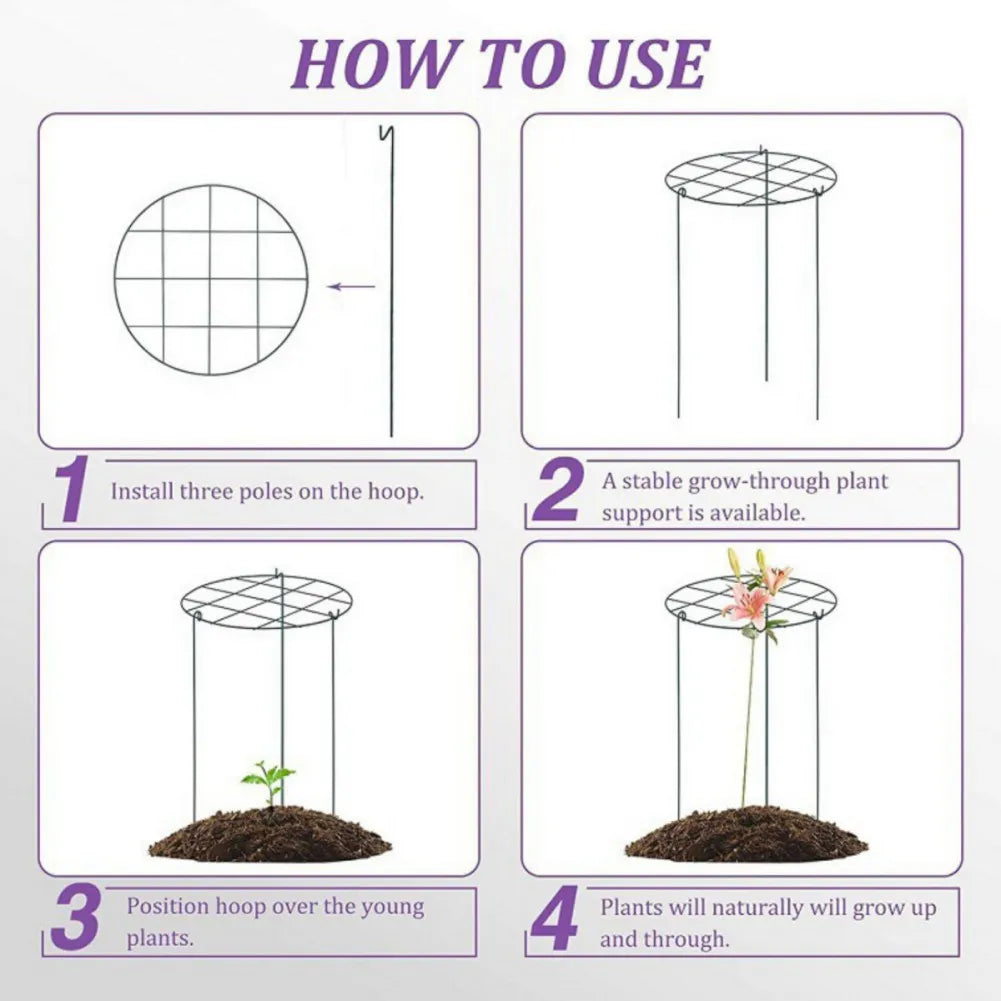 HOW TO USE

1 Install three poles on the hoop.

2 A stable grow-through plant support is available.

3 Position hoop over the young plants.

4 Plants will naturally will grow up and through.