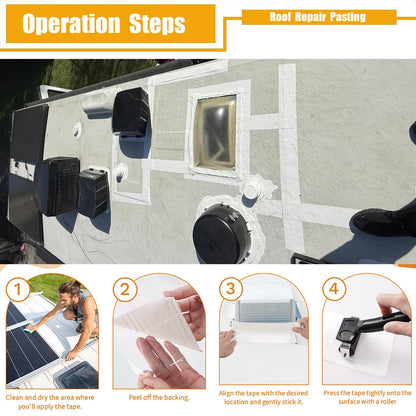 Operation Steps

Roof Repair Pasting

1

Clean and dry the area where you'll apply the tape.

2

Peel off the backing.

3

Align the tape with the desired location and gently stick it.

4

Press the tape tightly onto the surface with a roller