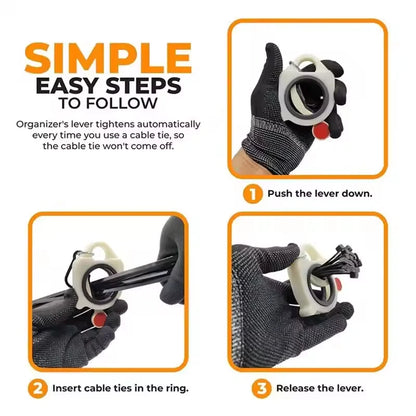 SIMPLE
EASY STEPS
TO FOLLOW

Organizer's lever tightens automatically every time you use a cable tie, so the cable tie won't come off.

1 Push the lever down.

2 Insert cable ties in the ring.

3 Release the lever.