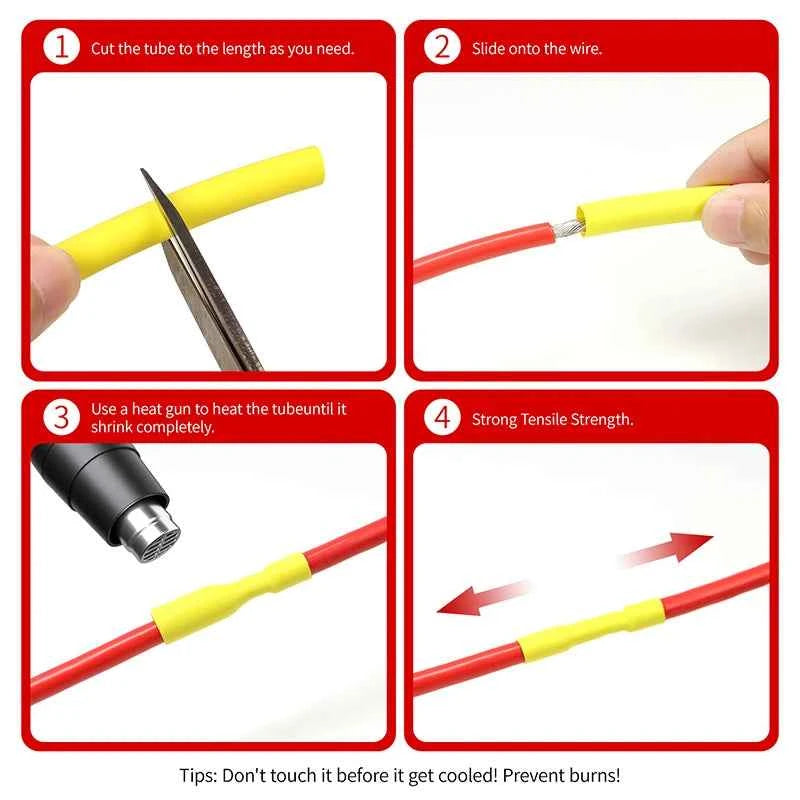 1 Cut the tube to the length as you need.

2 Slide onto the wire.

3 Use a heat gun to heat the tubeuntil it shrink completely.

4 Strong Tensile Strength.

Tips: Don't touch it before it get cooled! Prevent burns!