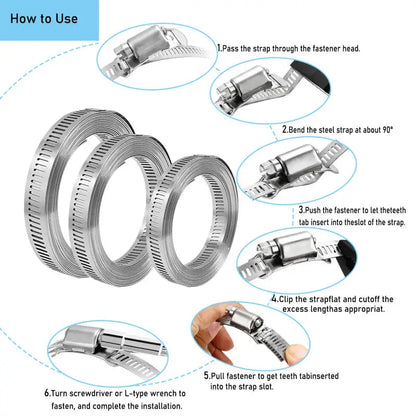 How to Use

1.Pass the strap through the fastener head.

2.Bend the steel strap at about 90°

3.Push the fastener to let theteeth tab insert into theslot of the strap.

4.Clip the strapflat and cutoff the excess lengthas appropriat.

5.Pull fastener to get teeth tabinserted into the strap slot.

6.Turn screwdriver or L-type wrench to fasten, and complete the installation.