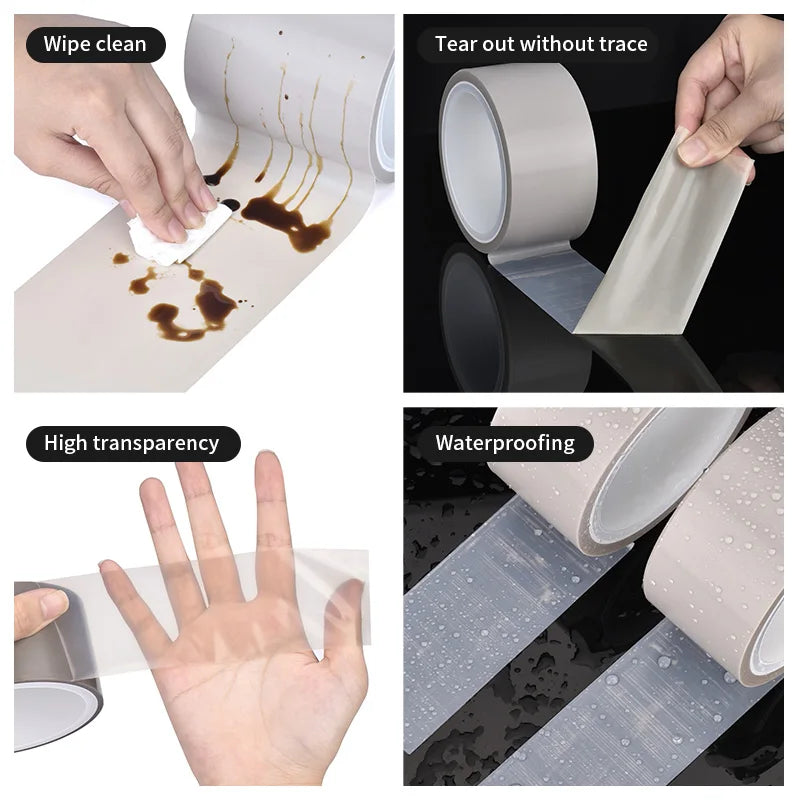 Wipe clean

Tear out without trace

High transparency

Waterproofing