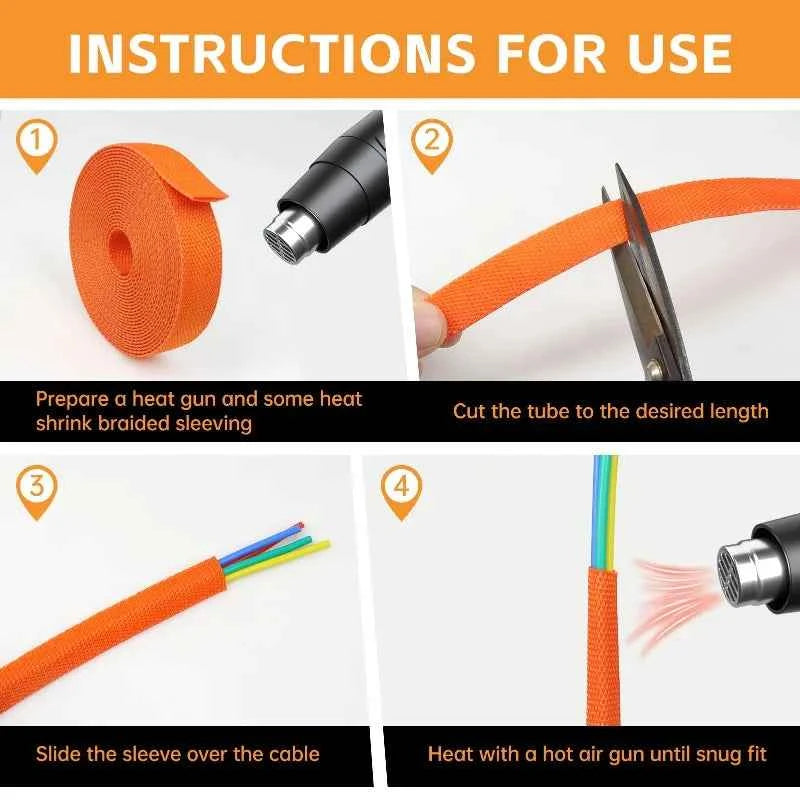 INSTRUCTIONS FOR USE

1

Prepare a heat gun and some heat shrink braided sleeving

2

Cut the tube to the desired length

3

Slide the sleeve over the cable

4

Heat with a hot air gun until snug fit