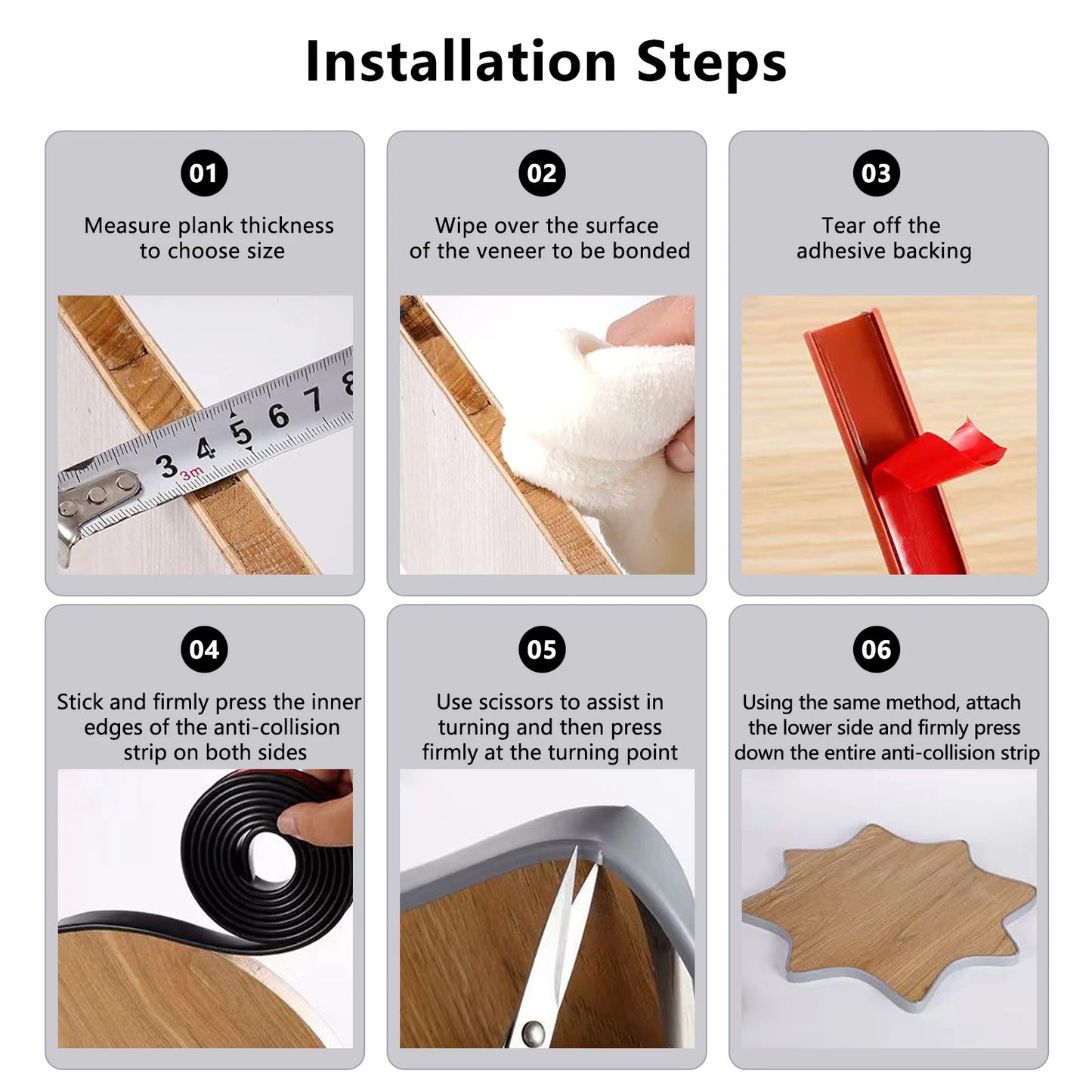 Installation Steps

01

Measure plank thickness to choose size

3 4 5 6 7 8
3m

02

Wipe over the surface of the veneer to be bonded

03

Tear off the adhesive backing

04

Stick and firmly press the inner edges of the anti-collision strip on both sides

05

Use scissors to assist in turning and then press firmly at the turning point

06

Using the same method, attach the lower side and firmly press down the entire anti-collision strip