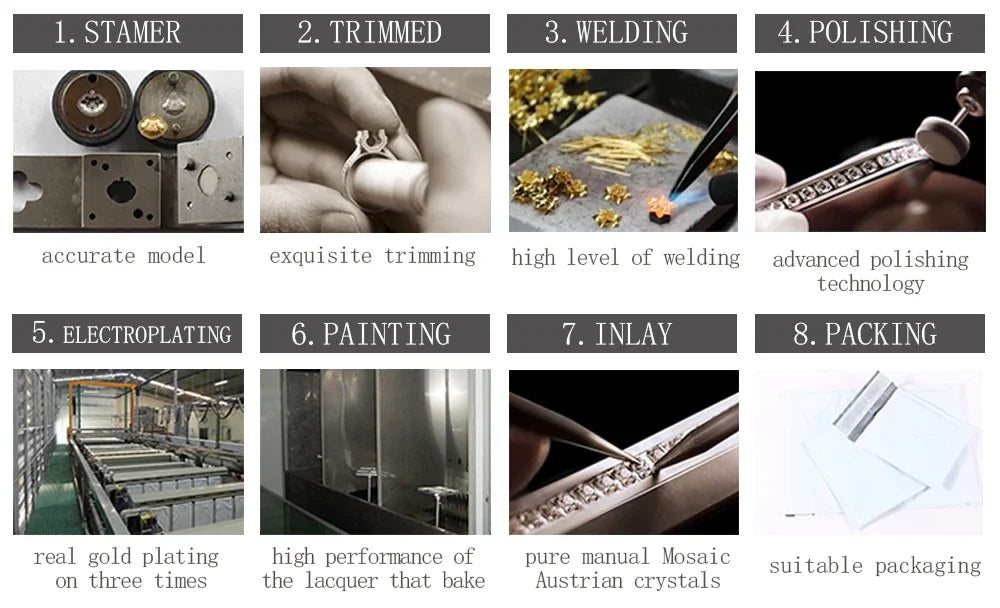 1. STAMER

accurate model

2. TRIMMED

exquisite trimming

3. WELDING

high level of welding

4. POLISHING

advanced polishing technology

5. ELECTROPLATING

real gold plating on three times

6. PAINTING

high performance of the lacquer that bake

7. INLAY

pure manual Mosaic Austrian crystals

8. PACKING

suitable packaging