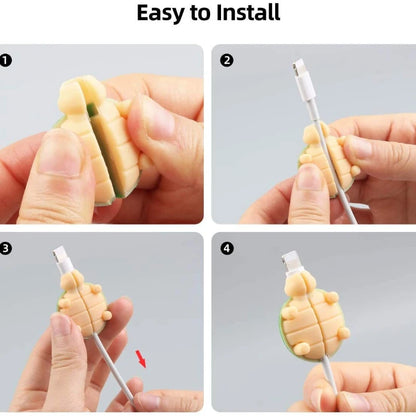 Easy to Install

1

2

3

4