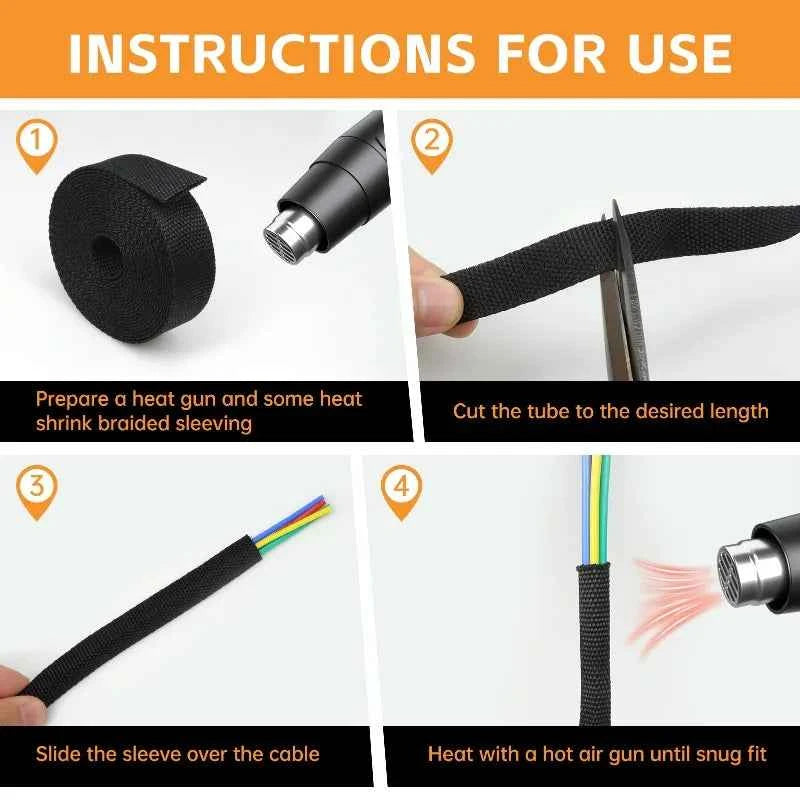 INSTRUCTIONS FOR USE

1

Prepare a heat gun and some heat shrink braided sleeving

2

Cut the tube to the desired length

3

Slide the sleeve over the cable

4

Heat with a hot air gun until snug fit