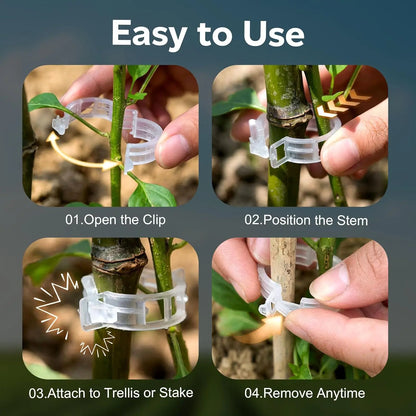 Easy to Use

01.Open the Clip

02.Position the Stem

03.Attach to Trellis or Stake

04.Remove Anytime