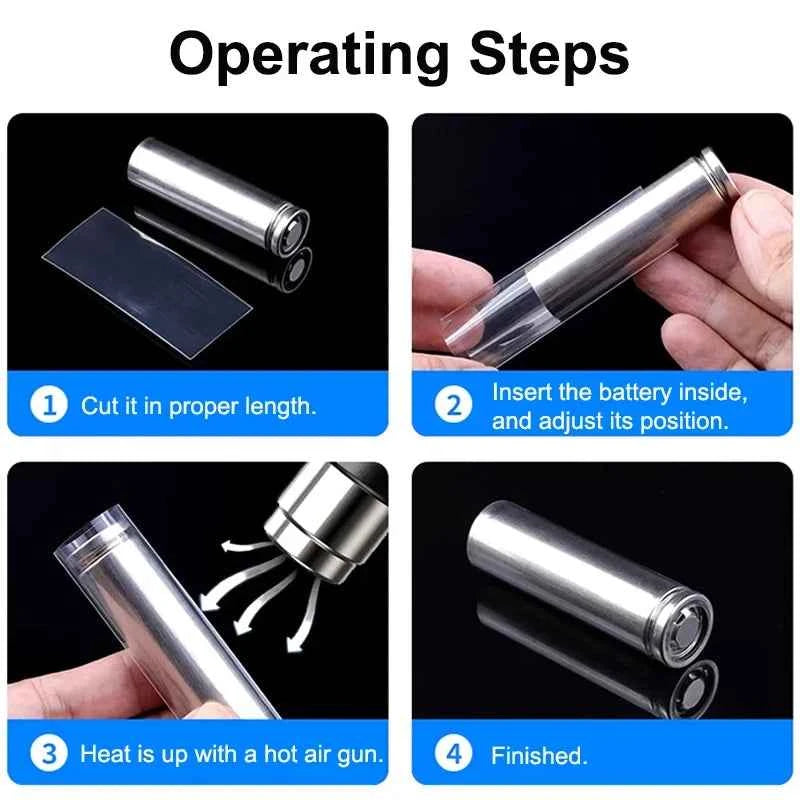 Operating Steps

1 Cut it in proper length.

2 Insert the battery inside, and adjust its position.

3 Heat is up with a hot air gun.

4 Finished.