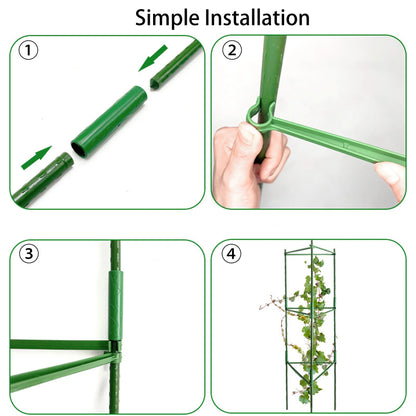 Simple Installation

①

②

③

④