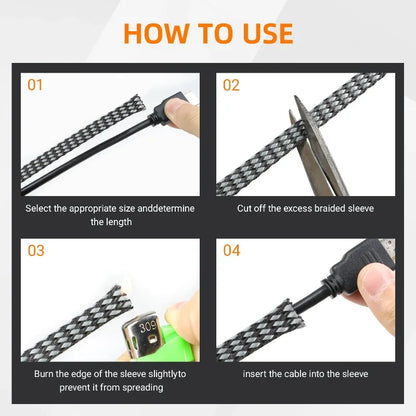 HOW TO USE

01

Select the appropriate size anddetermine the length

02

Cut off the excess braided sleeve

03

309

Burn the edge of the sleeve slightlyto prevent it from spreading

04

insert the cable into the sleeve