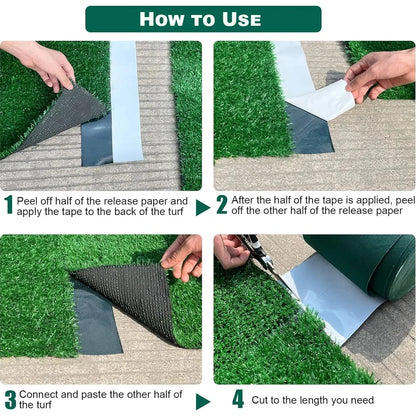 How to Use

1 Peel off half of the release paper and apply the tape to the back of the turf

2 After the half of the tape is applied, peel off the other half of the release paper

3 Connect and paste the other half of the turf

4 Cut to the length you need