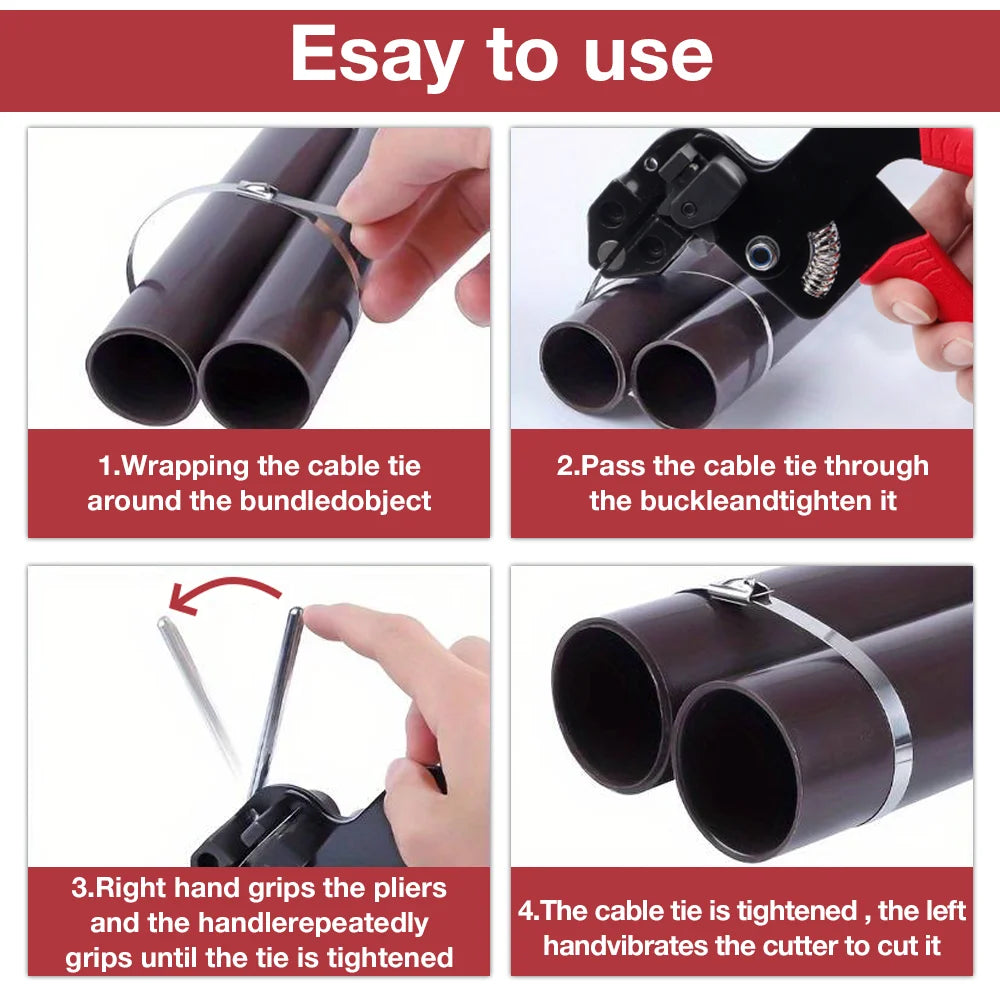 Esay to use

1.Wrapping the cable tie around the bundledobject

2.Pass the cable tie through the buckleandtighten it

3.Right hand grips the pliers and the handlerepeatedly grips until the tie is tightened

4.The cable tie is tightened , the left handvibrates the cutter to cut it