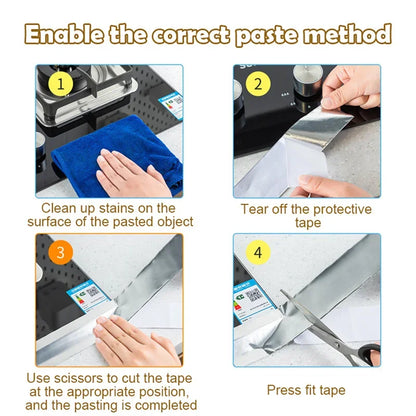 Enable the correct paste method

1

Clean up stains on the surface of the pasted object

2

Tear off the protective tape

3

Use scissors to cut the tape at the appropriate position, and the pasting is completed

4

Press fit tape