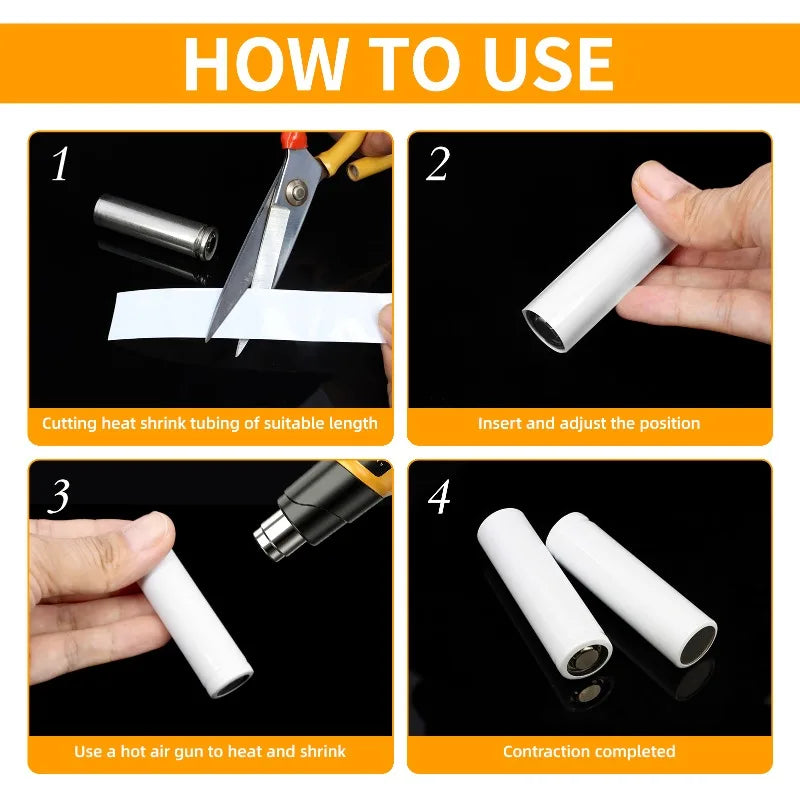 HOW TO USE

1

Cutting heat shrink tubing of suitable length

2

Insert and adjust the position

3

Use a hot air gun to heat and shrink

4

Contraction completed