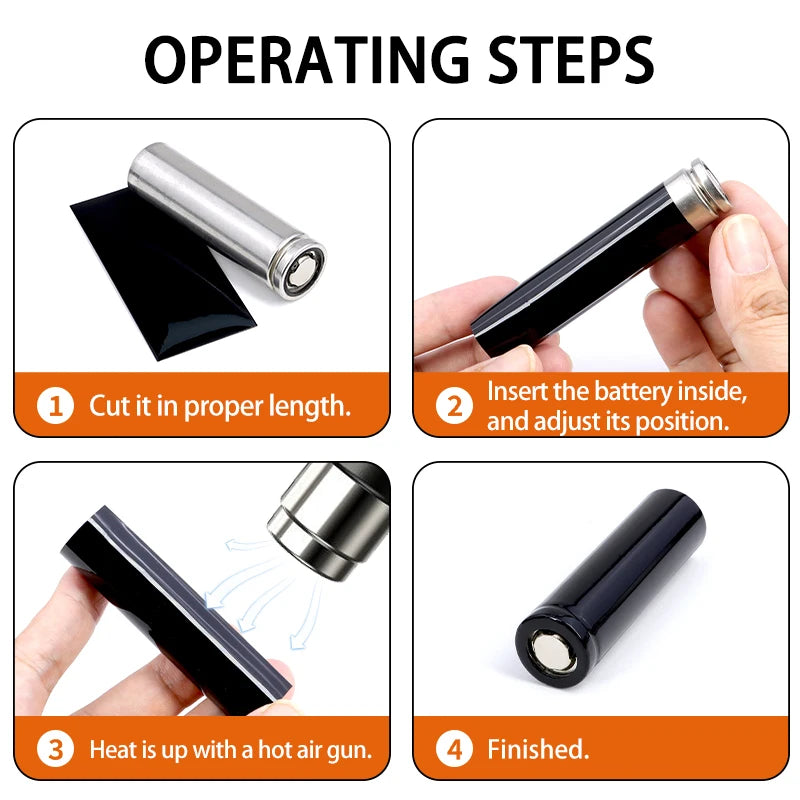 OPERATING STEPS

1 Cut it in proper length.

2 Insert the battery inside, and adjust its position.

3 Heat is up with a hot air gun.

4 Finished.