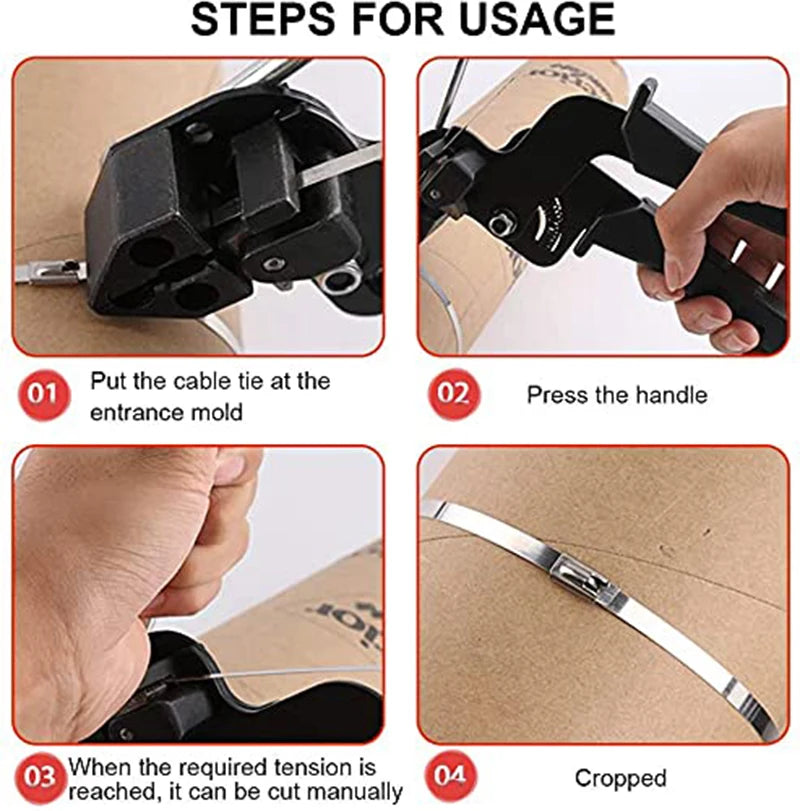 STEPS FOR USAGE

01 Put the cable tie at the entrance mold

02 Press the handle

03 When the required tension is reached, it can be cut manually

04 Cropped