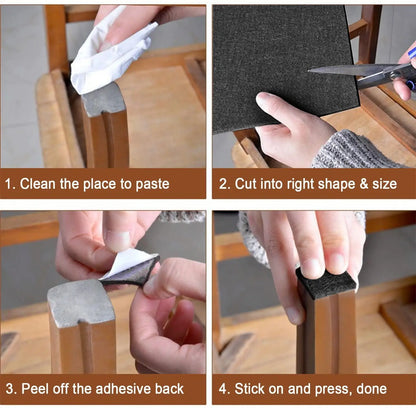 1. Clean the place to paste

2. Cut into right shape & size

3. Peel off the adhesive back

4. Stick on and press, done