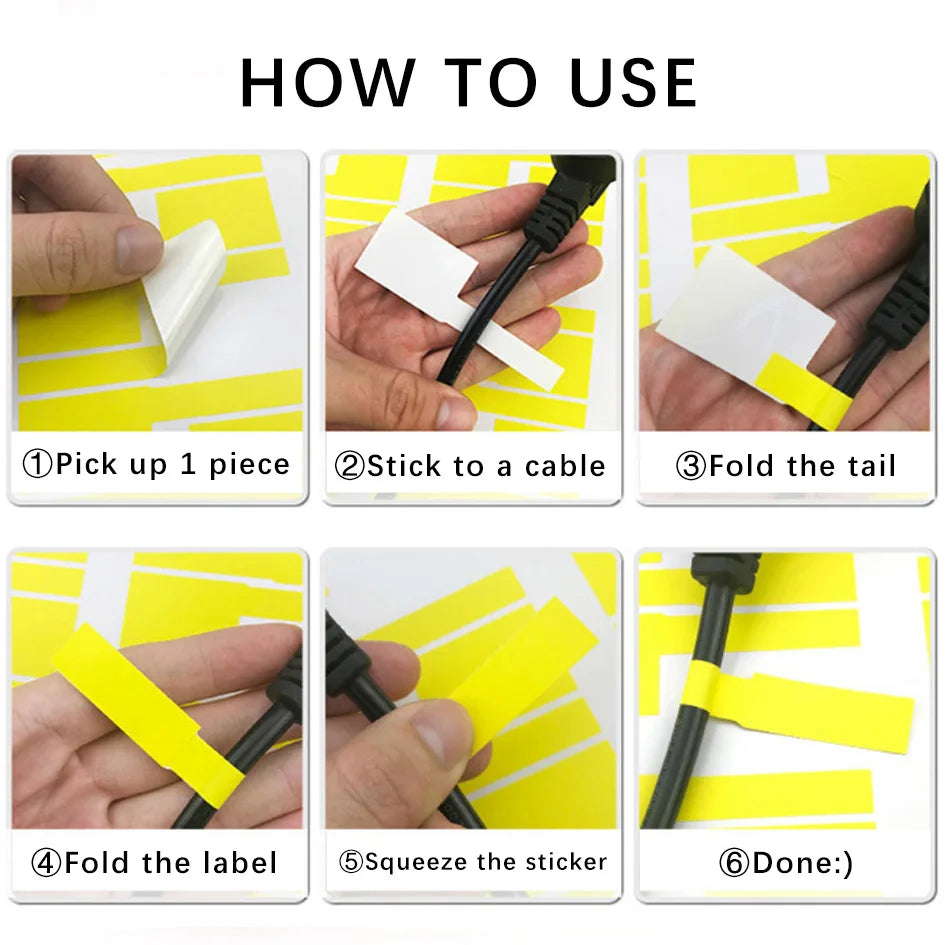 HOW TO USE

①Pick up 1 piece

②Stick to a cable

③Fold the tail

④Fold the label

⑤Squeeze the sticker

⑥Done:)